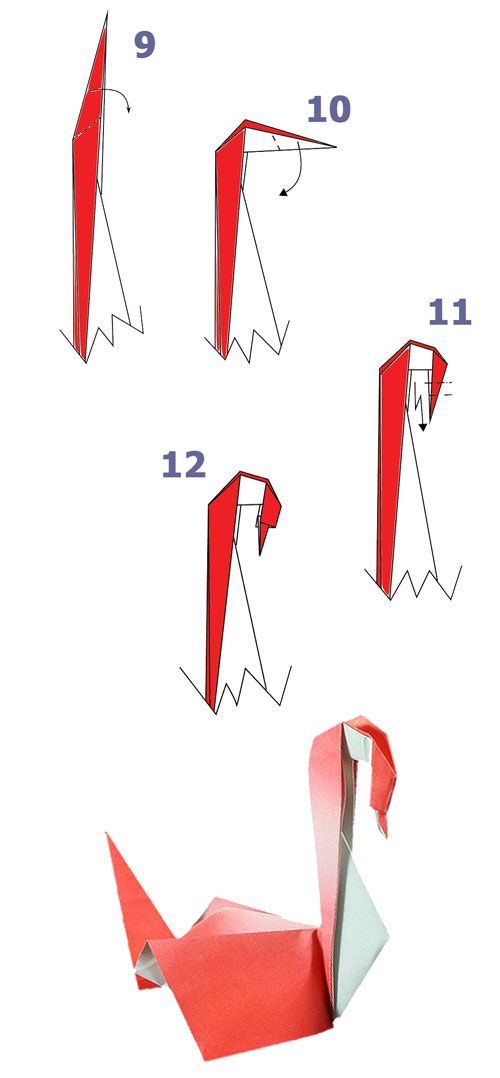 9

10

11

12