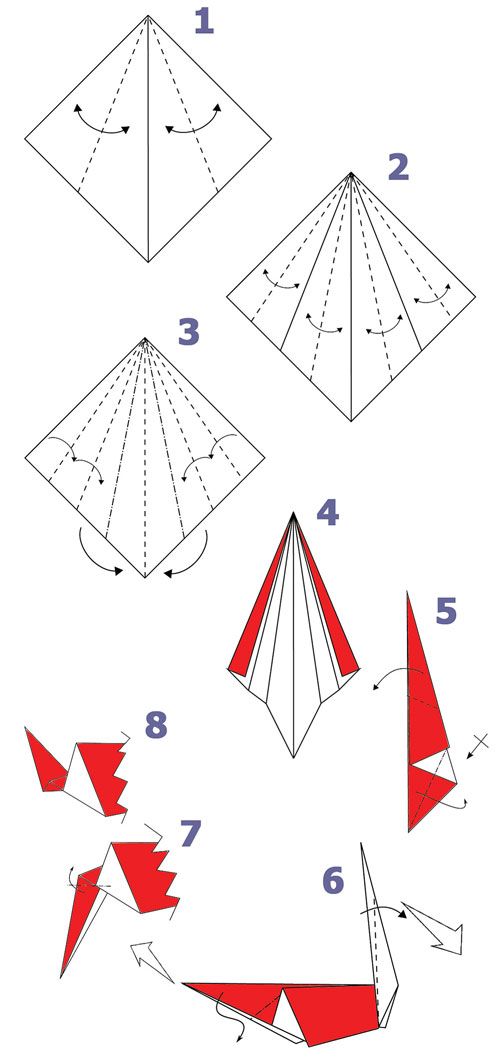 1
2
3
4
5
8
7
6